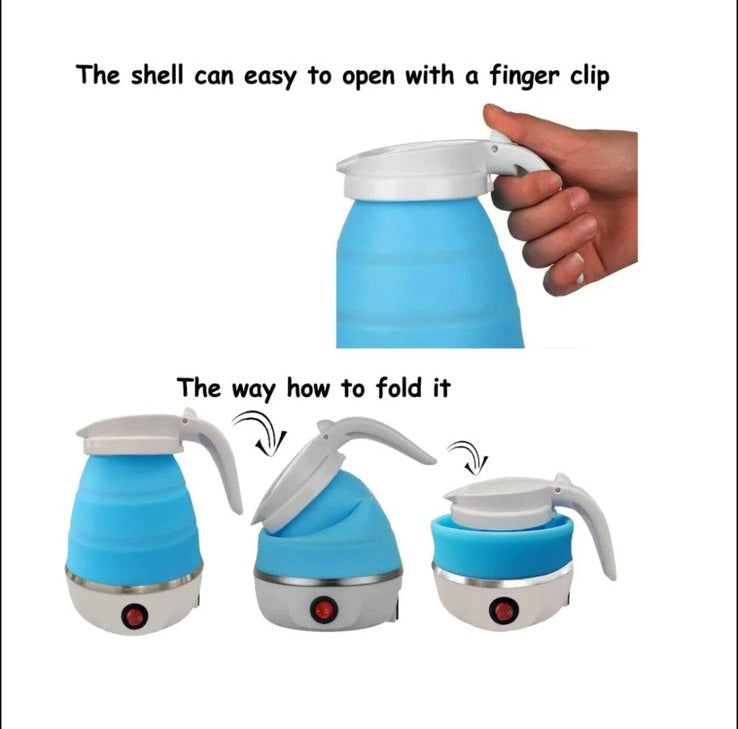 The shell can easy to open with a finger clip

The way how to fold it